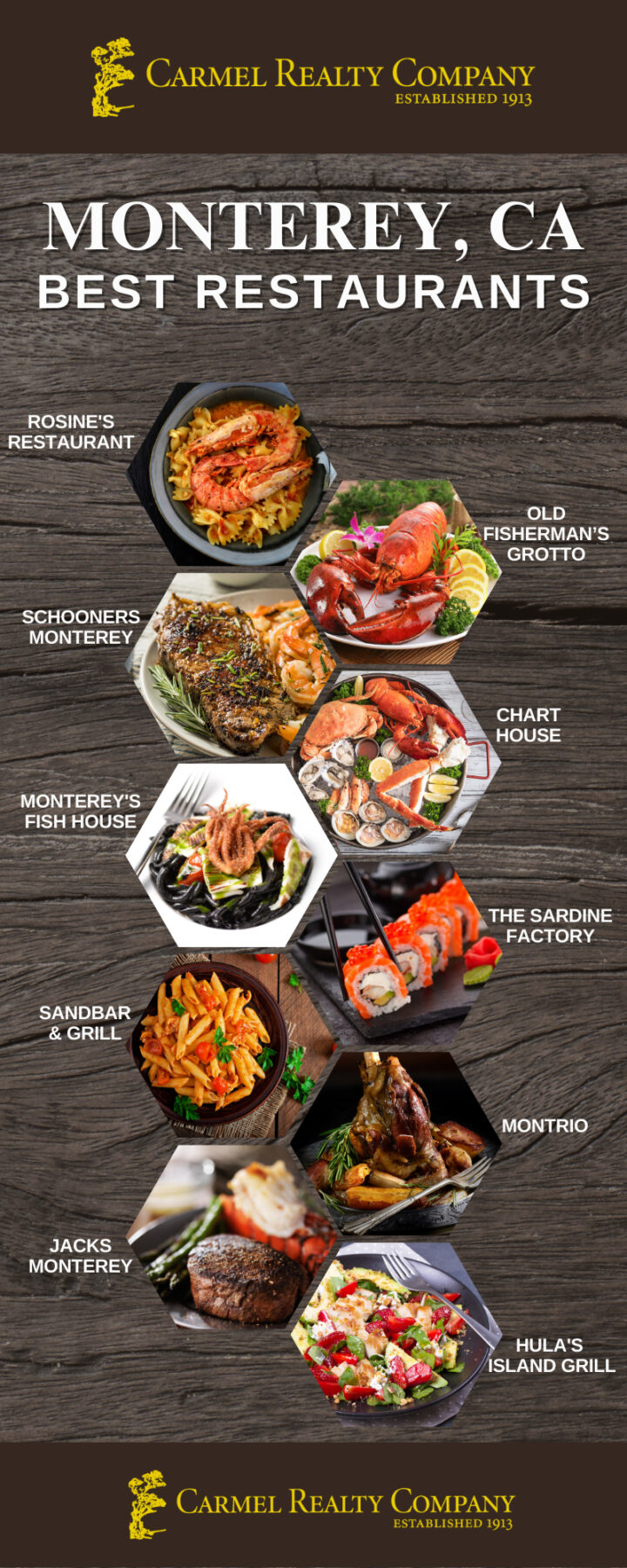 CARMEL REALTY COMPANY
ESTABLISHED 1913

MONTEREY, CA
BEST RESTAURANTS

ROSINE'S RESTAURANT

OLD FISHERMAN'S GROTTO

SCHOONERS MONTEREY

CHART HOUSE

MONTEREY'S FISH HOUSE

THE SARDINE FACTORY

SANDBAR & GRILL

MONTRIO

JACKS MONTEREY

HULA'S ISLAND GRILL

CARMEL REALTY COMPANY
ESTABLISHED 1913